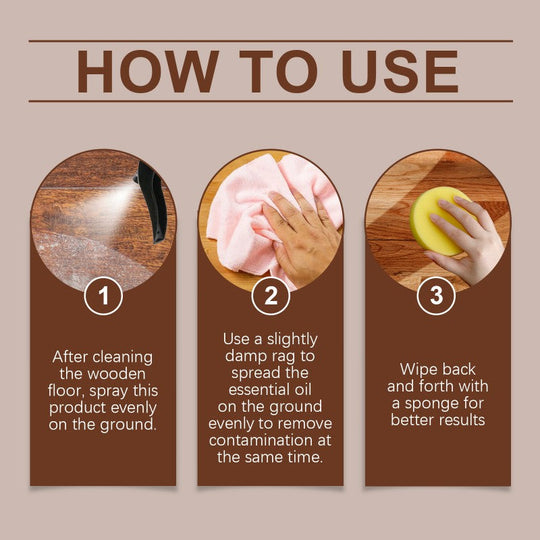 HOW TO USE

1

After cleaning the wooden floor, spray this product evenly on the ground.

2

Use a slightly damp rag to spread the essential oil on the ground evenly to remove contamination at the same time.

3

Wipe back and forth with a sponge for better results