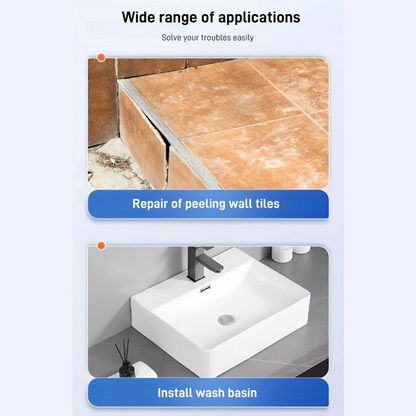 Wide range of applications

Solve your troubles easily

Repair of peeling wall tiles

Install wash basin