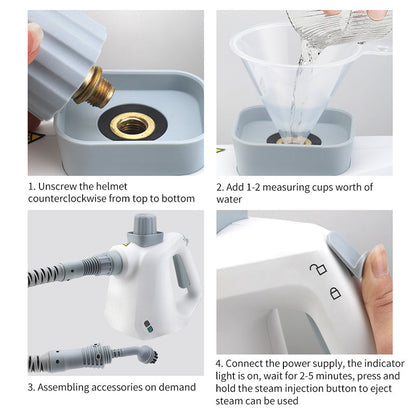 1. Unscrew the helmet counterclockwise from top to bottom

2. Add 1-2 measuring cups worth of water

3. Assembling accessories on demand

4. Connect the power supply, the indicator light is on, wait for 2-5 minutes, press and hold the steam injection button to eject steam can be used