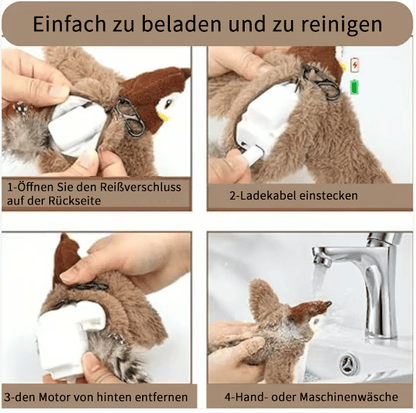 Einfach zu beladen und zu reinigen

1-Öffnen Sie den Reißverschluss auf der Rückseite

2-Ladekabel einstecken

3-den Motor von hinten entfernen

4-Hand- oder Maschinenwäsche