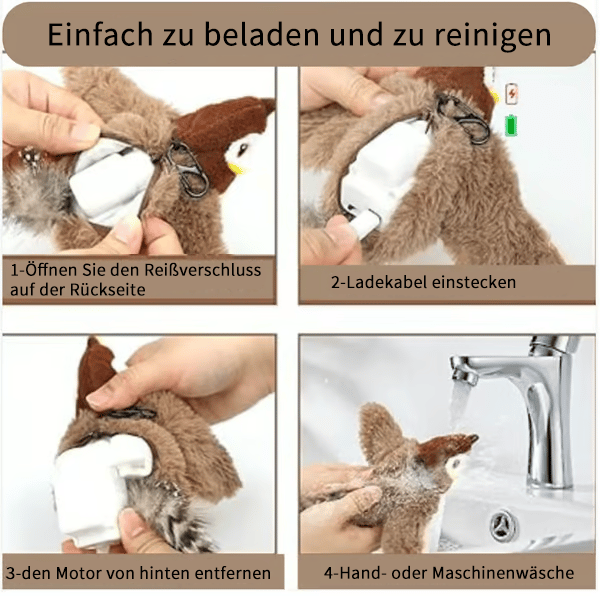 Einfach zu beladen und zu reinigen

1-Öffnen Sie den Reißverschluss auf der Rückseite

2-Ladekabel einstecken

3-den Motor von hinten entfernen

4-Hand- oder Maschinenwäsche