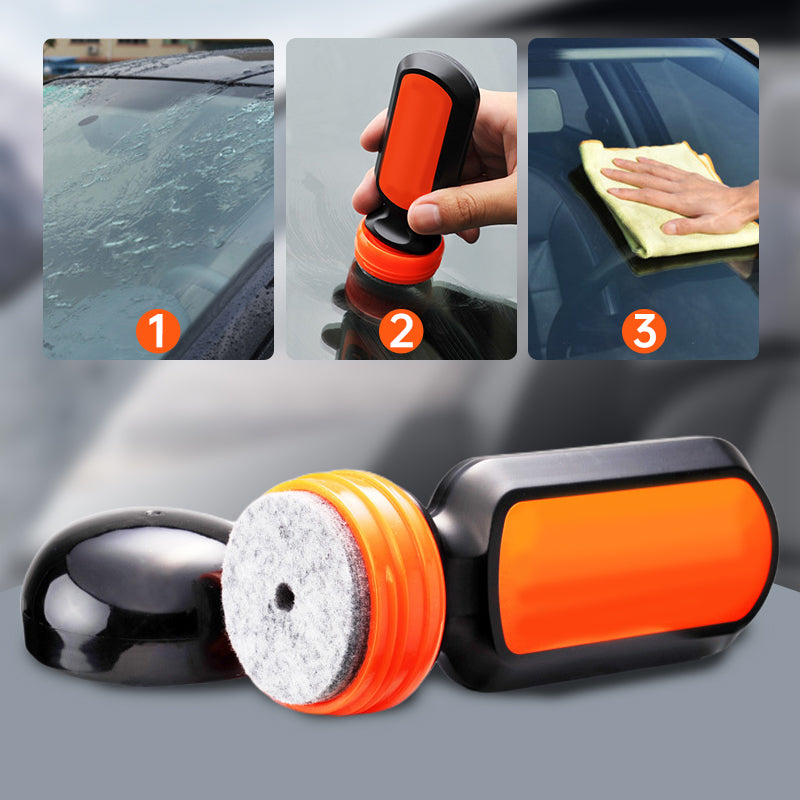 1

2

3